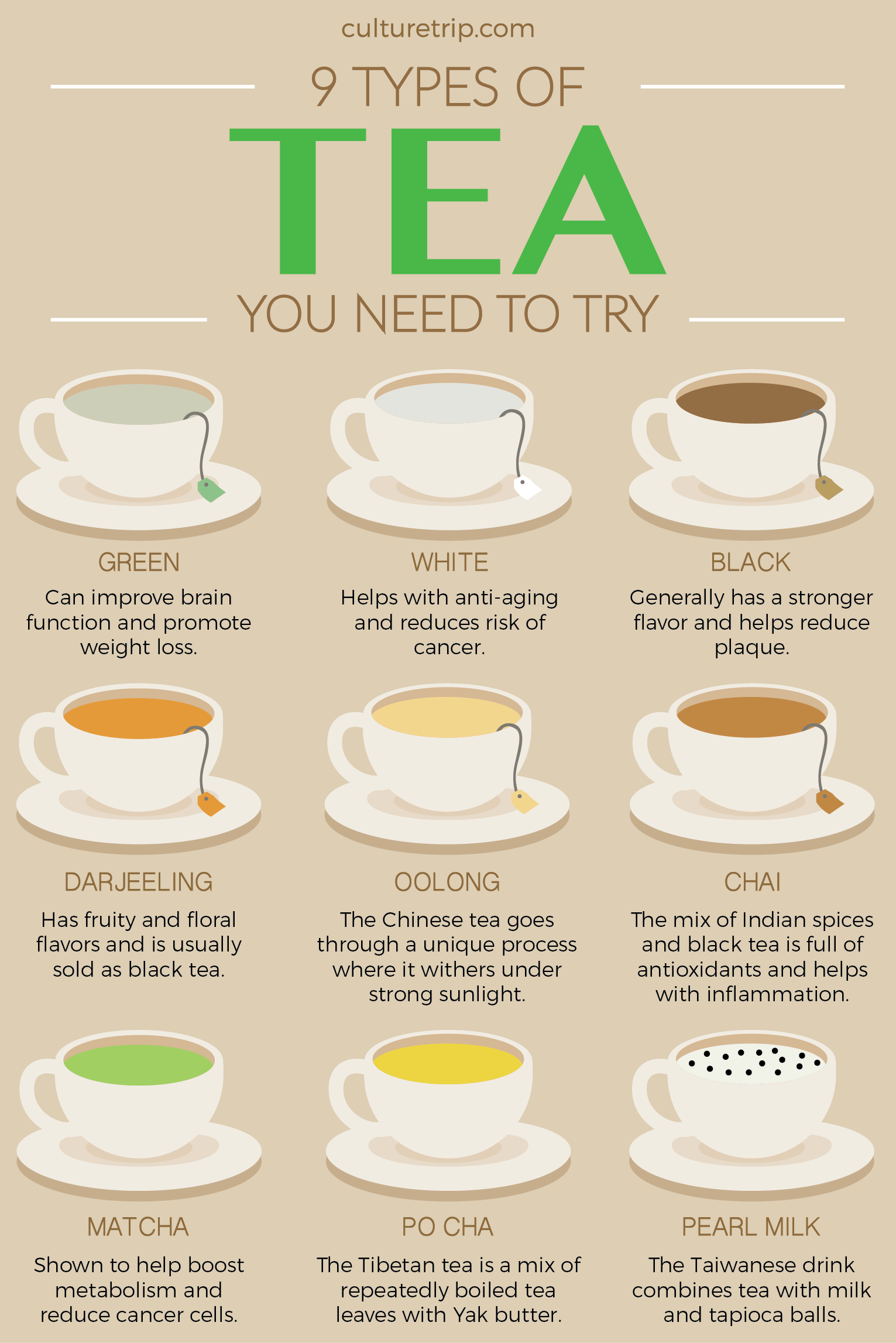 culturetrip.com

9 TYPES OF
TEA
YOU NEED TO TRY

GREEN
Can improve brain function and promote weight loss.

WHITE
Helps with anti-aging and reduces risk of cancer.

BLACK
Generally has a stronger flavor and helps reduce plaque.

DARJEELING
Has fruity and floral flavors and is usually sold as black tea.

OOLONG
The Chinese tea goes through a unique process where it withers under strong sunlight.

CHAI
The mix of Indian spices and black tea is full of antioxidants and helps with inflammation.

MATCHA
Shown to help boost metabolism and reduce cancer cells.

PO CHA
The Tibetan tea is a mix of repeatedly boiled tea leaves with Yak butter.

PEARL MILK
The Taiwanese drink combines tea with milk and tapioca balls.