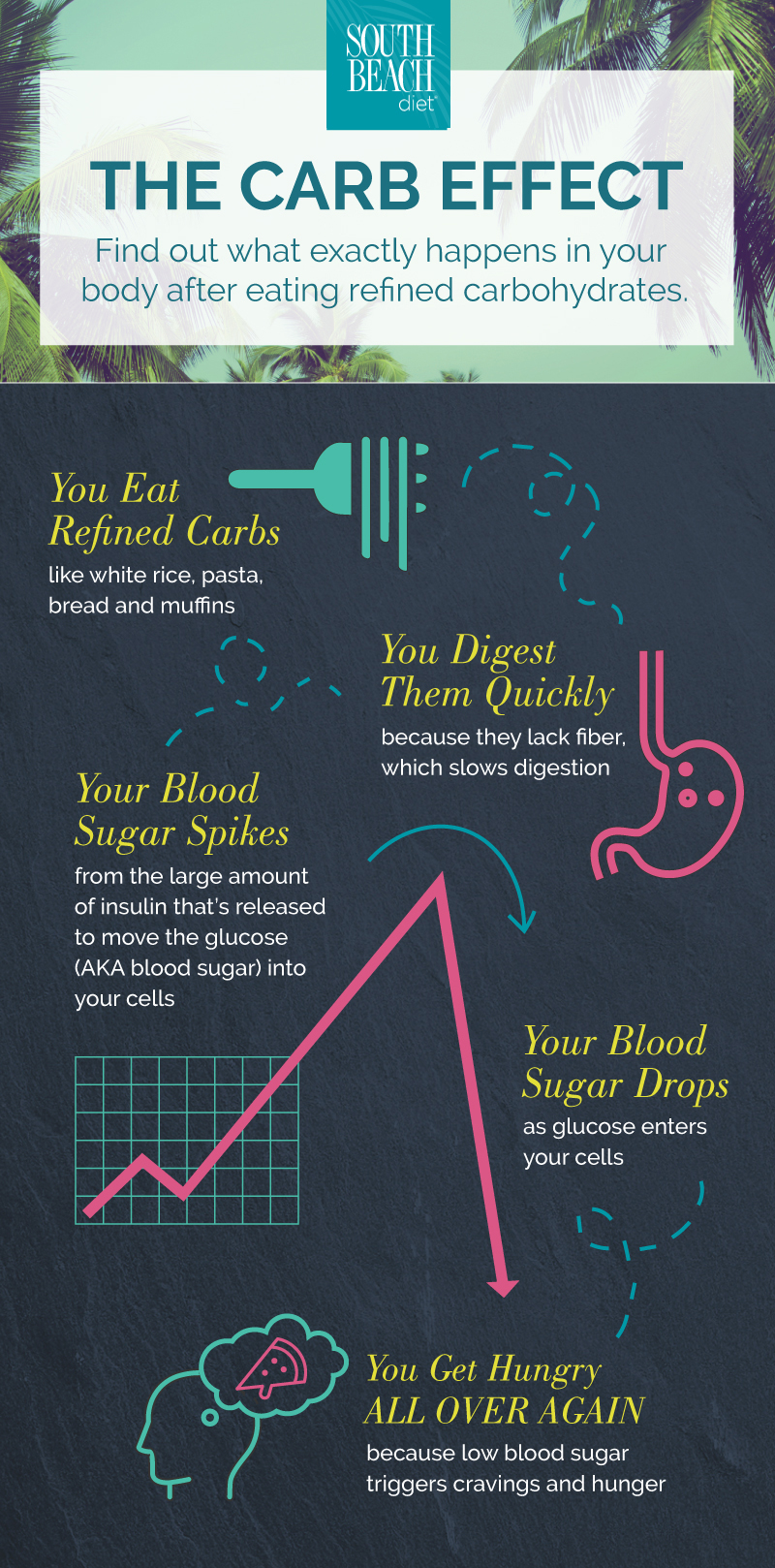 SOUTH BEACH diet

THE CARB EFFECT

Find out what exactly happens in your body after eating refined carbohydrates.

You Eat Refined Carbs

like white rice, pasta, bread and muffins

You Digest Them Quickly

because they lack fiber, which slows digestion

Your Blood Sugar Spikes

from the large amount of insulin that's released to move the glucose (AKA blood sugar) into your cells

Your Blood Sugar Drops

as glucose enters your cells

You Get Hungry ALL OVER AGAIN

because low blood sugar triggers cravings and hunger